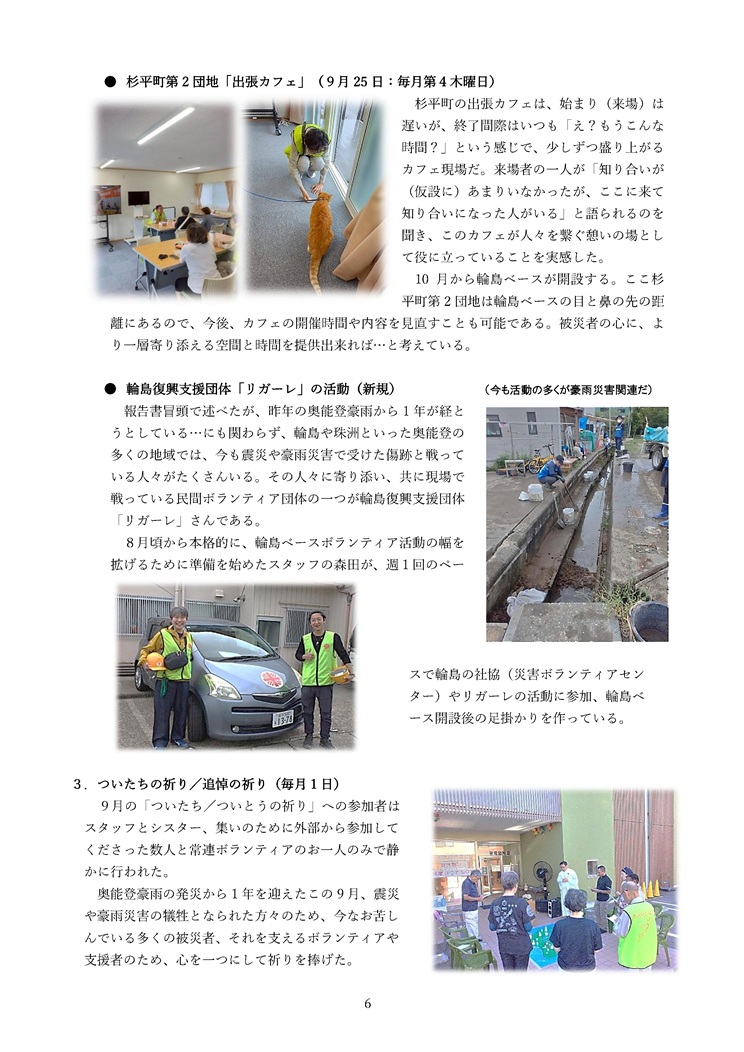 ● 杉平町第２団地「出張カフェ」（９月 25 日：毎月第４木曜日）

杉平町の出張カフェは、始まり（来場）は遅いが、終了間際はいつも「え？もうこんな時間？」という感じで、少しずつ盛り上がるカフェ現場だ。来場者の一人が「知り合いが（仮設に）あまりいなかったが、ここに来て知り合いになった人がいる」と語られるのを聞き、このカフェが人々を繋ぐ憩いの場として役に立っていることを実感した。

10 月から輪島ベースが開設する。ここ杉平町第２団地は輪島ベースの目と鼻の先の距離にあるので、今後、カフェの開催時間や内容を見直すことも可能である。被災者の心に、より一層寄り添える空間と時間を提供出来れば…と考えている。

● 輪島復興支援団体「リガーレ」の活動（新規）

（今も活動の多くが豪雨災害関連だ）

報告書冒頭で述べたが、昨年の奥能登豪雨から１年が経とうとしている…にも関わらず、輪島や珠洲といった奥能登の多くの地域では、今も震災や豪雨災害で受けた傷跡と戦っている人々がたくさんいる。その人々に寄り添い、共に現場で戦っている民間ボランティア団体の一つが輪島復興支援団体「リガーレ」さんである。

８月頃から本格的に、輪島ベースボランティア活動の幅を拡げるために準備を始めたスタッフの森田が、週１回のペースで輪島の社協（災害ボランティアセンター）やリガーレの活動に参加、輪島ベース開設後の足掛かりを作っている。

３．ついたちの祈り／追悼の祈り（毎月１日）

９月の「ついたち／ついとうの祈り」への参加者はスタッフとシスター、集いのために外部から参加してくださった数人と常連ボランティアのお一人のみで静かに行われた。

奥能登豪雨の発災から１年を迎えたこの９月、震災や豪雨災害の犠牲となられた方々のため、今なお苦しんでいる多くの被災者、それを支えるボランティアや支援者のため、心を一つにして祈りを捧げた。

6